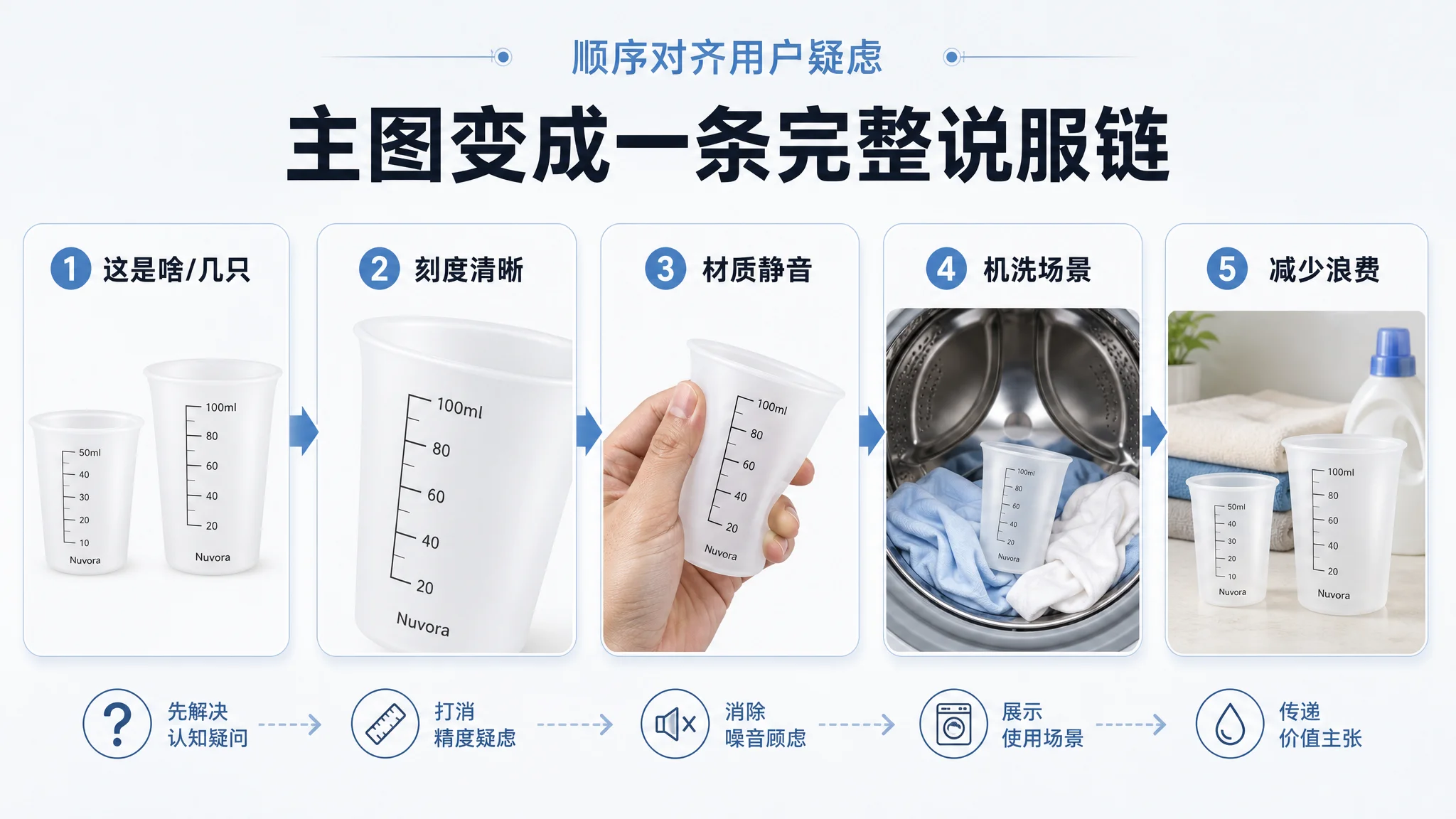 顺序对齐用户疑虑

主图变成一条完整说服链

1 这是啥/几只

50ml
40
30
20
10
Nuvora

100ml
80
60
40
20
Nuvora

2 刻度清晰

100ml
80
60
40
20
Nuvora

3 材质静音

100ml
80
60
40
20
Nuvora

4 机洗场景

100ml
80
60
40
20
Nuvora

5 减少浪费

50ml
40
30
20
10
Nuvora

100ml
80
60
40
20
Nuvora

先解决
认知疑问

打消
精度疑虑

消除
噪音顾虑

展示
使用场景

传递
价值主张