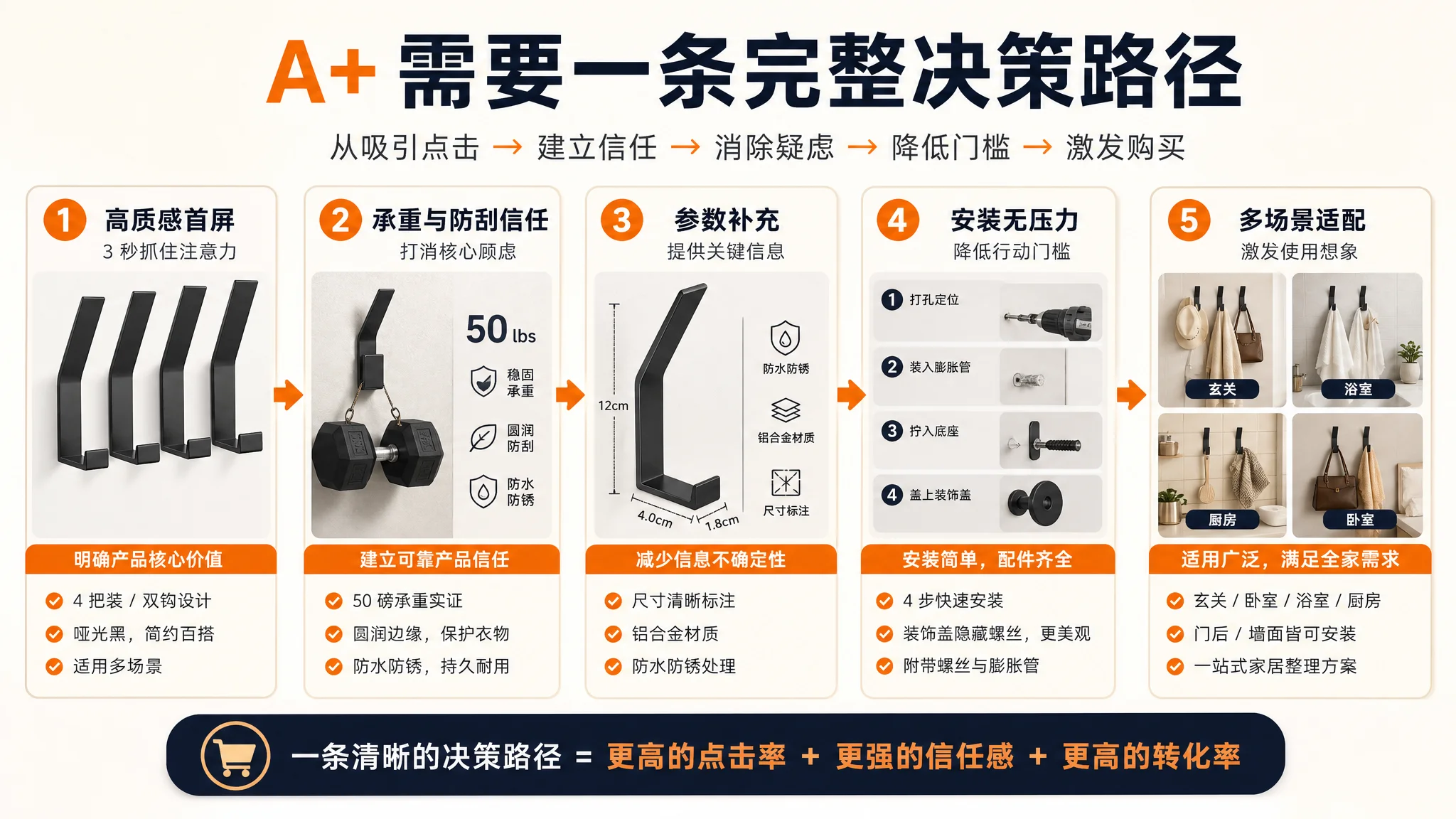 A+ 需要一条完整决策路径

从吸引点击 → 建立信任 → 消除疑虑 → 降低门槛 → 激发购买

1 高质感首屏
3 秒抓住注意力

明确产品核心价值

4 把装 / 双钩设计
哑光黑，简约百搭
适用多场景

2 承重与防刮信任
打消核心顾虑

50 lbs
稳固承重
圆润防刮
防水防锈

建立可靠产品信任

50 磅承重实证
圆润边缘，保护衣物
防水防锈，持久耐用

3 参数补充
提供关键信息

12cm
4.0cm
1.8cm
防水防锈
铝合金材质
尺寸标注

减少信息不确定性

尺寸清晰标注
铝合金材质
防水防锈处理

4 安装无压力
降低行动门槛

1 打孔定位
2 装入膨胀管
3 拧入底座
4 盖上装饰盖

安装简单，配件齐全

4 步快速安装
装饰盖隐藏螺丝，更美观
附带螺丝与膨胀管

5 多场景适配
激发使用想象

玄关
浴室
厨房
卧室

适用广泛，满足全家需求

玄关 / 卧室 / 浴室 / 厨房
门后 / 墙面皆可安装
一站式家居整理方案

一条清晰的决策路径 = 更高的点击率 + 更强的信任感 + 更高的转化率