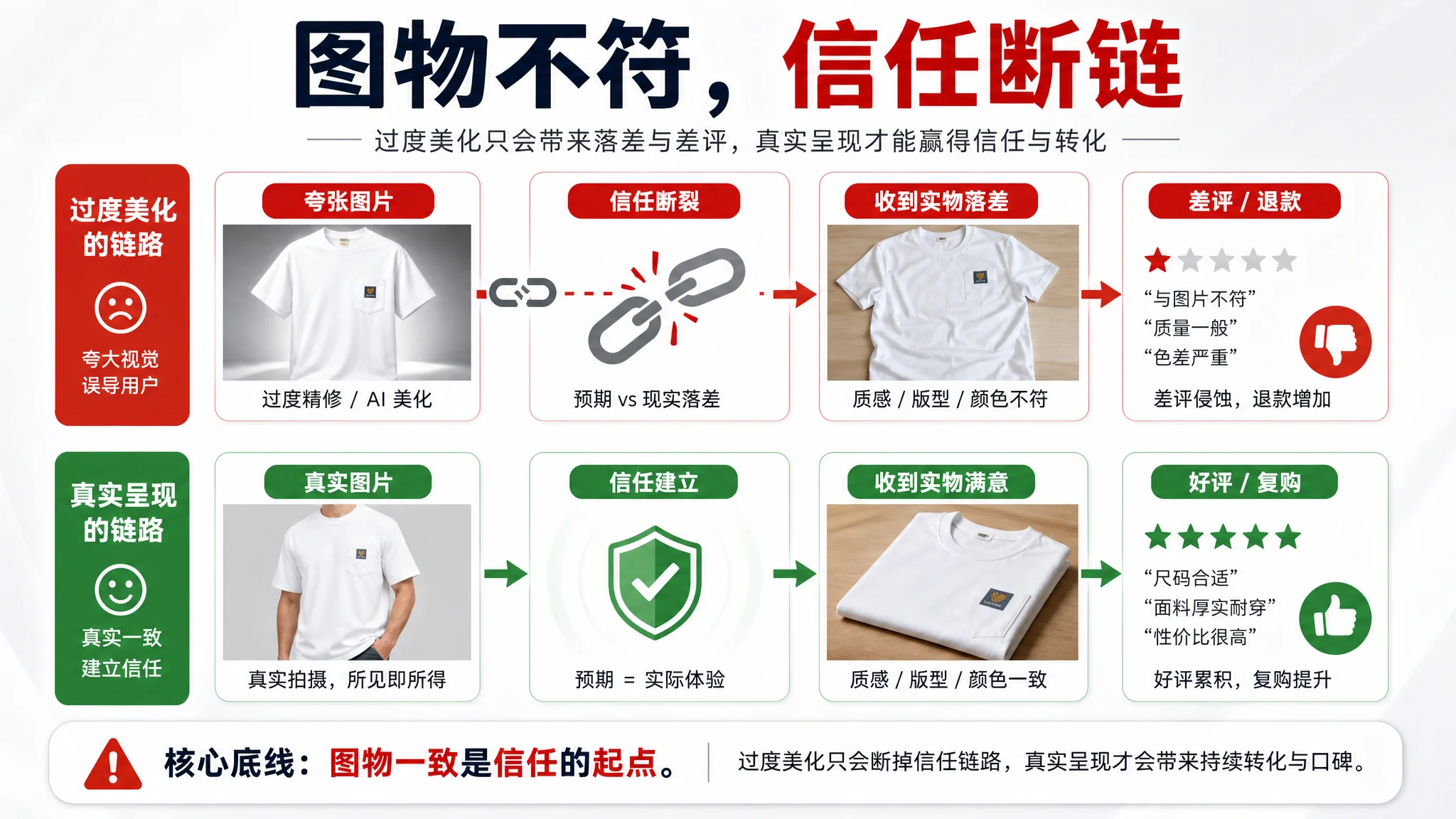 图物不符，信任断链

过度美化只会带来落差与差评，真实呈现才能赢得信任与转化

过度美化的链路

夸大视觉
误导用户

夸张图片

过度精修 / AI 美化

信任断裂

预期 vs 现实落差

收到实物落差

质感 / 版型 / 颜色不符

差评 / 退款

“与图片不符”
“质量一般”
“色差严重”

差评侵蚀，退款增加

真实呈现的链路

真实一致
建立信任

真实图片

真实拍摄，所见即所得

信任建立

预期 = 实际体验

收到实物满意

质感 / 版型 / 颜色一致

好评 / 复购

“尺码合适”
“面料厚实耐穿”
“性价比很高”

好评累积，复购提升

核心底线：图物一致是信任的起点。

过度美化只会断掉信任链路，真实呈现才会带来持续转化与口碑。