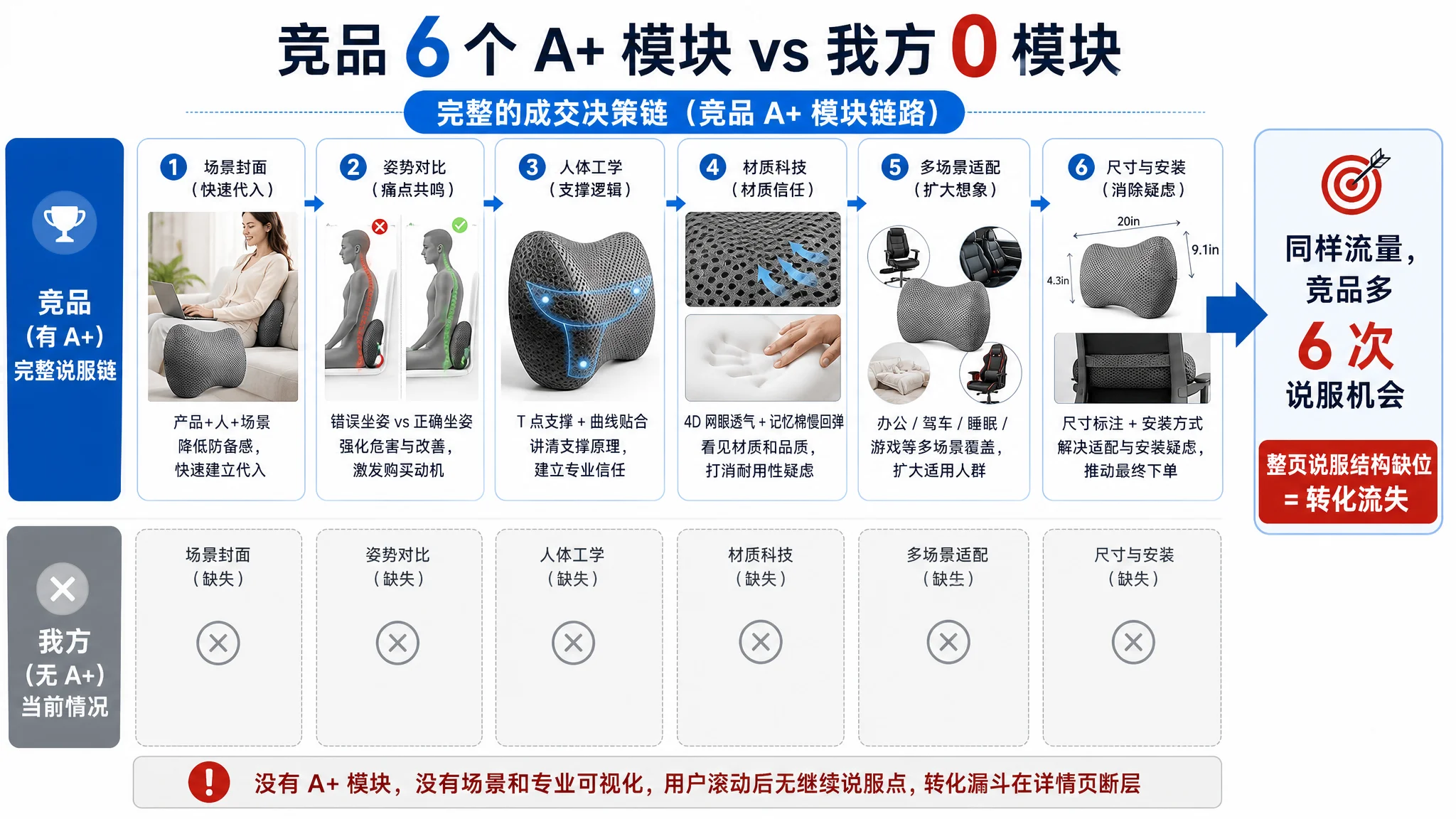 竞品 6 个 A+ 模块 vs 我方 0 模块

完整的成交决策链（竞品 A+ 模块链路）

竞品
(有 A+)
完整说服链

1 场景封面
（快速代入）

产品+人+场景
降低防备感，
快速建立代入

2 姿势对比
（痛点共鸣）

错误坐姿 vs 正确坐姿
强化危害与改善，
激发购买动机

3 人体工学
（支撑逻辑）

T 点支撑 + 曲线贴合
讲清支撑原理，
建立专业信任

4 材质科技
（材质信任）

4D 网眼透气 + 记忆棉慢回弹
看见材质和品质，
打消耐用性疑虑

5 多场景适配
（扩大想象）

办公 / 驾车 / 睡眠 /
游戏等多场景覆盖，
扩大适用人群

6 尺寸与安装
（消除疑虑）

20in
9.1in
4.3in

尺寸标注 + 安装方式
解决适配与安装疑虑，
推动最终下单

同样流量，
竞品多
6 次
说服机会

整页说服结构缺位
= 转化流失

我方
(无 A+)
当前情况

场景封面
（缺失）

姿势对比
（缺失）

人体工学
（缺失）

材质科技
（缺失）

多场景适配
（缺失）

尺寸与安装
（缺失）

没有 A+ 模块，没有场景和专业可视化，用户滚动后无继续说服点，转化漏斗在详情页断层