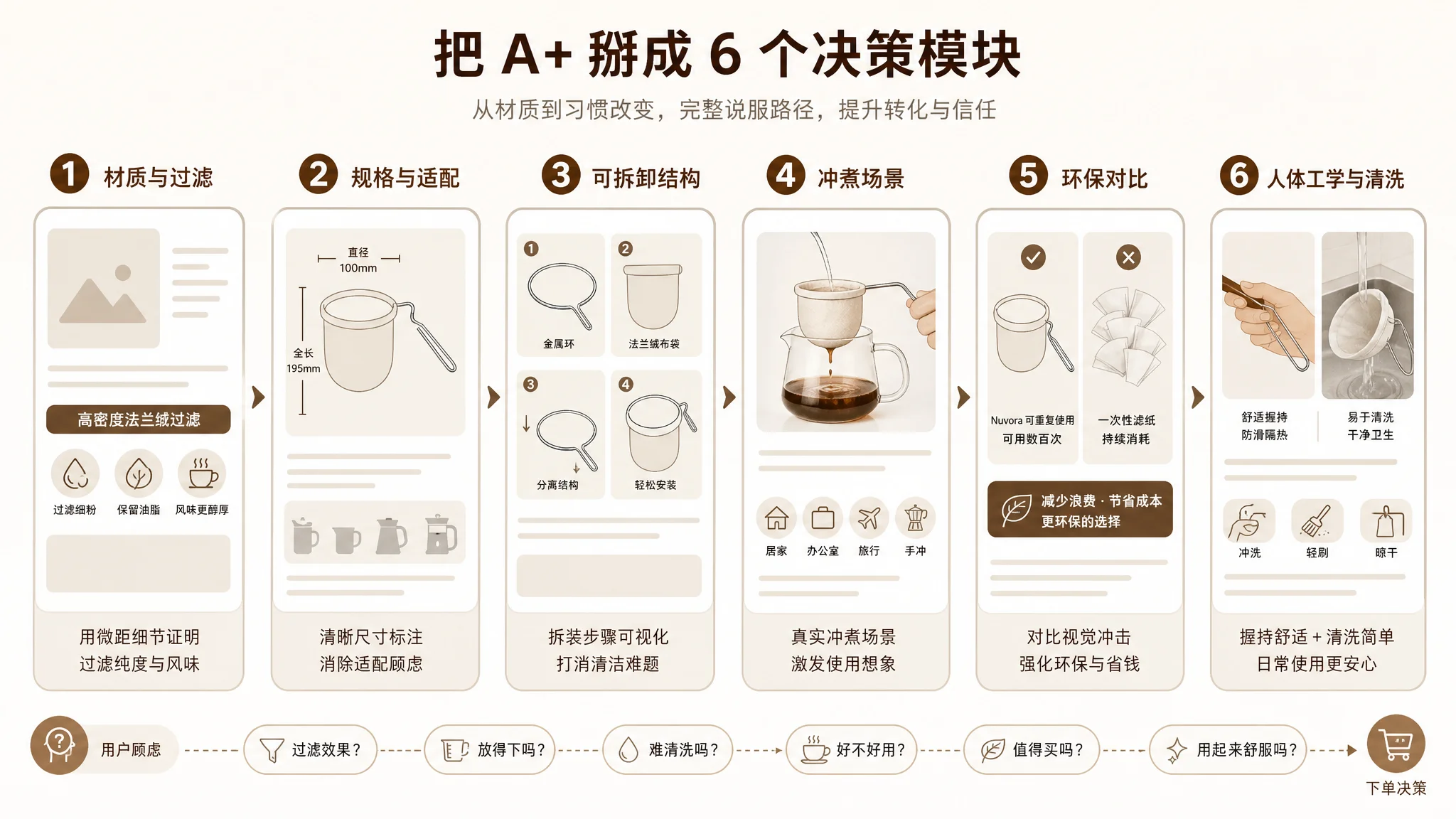 把 A+ 掰成 6 个决策模块

从材质到习惯改变，完整说服路径，提升转化与信任

1 材质与过滤

高密度法兰绒过滤

过滤细粉 保留油脂 风味更醇厚

用微距细节证明
过滤纯度与风味

2 规格与适配

直径 100mm

全长 195mm

清晰尺寸标注
消除适配顾虑

3 可拆卸结构

1 金属环

2 法兰绒布袋

3 分离结构

4 轻松安装

拆装步骤可视化
打消清洁难题

4 冲煮场景

居家 办公室 旅行 手冲

真实冲煮场景
激发使用想象

5 环保对比

Nuvora 可重复使用
可用数百次

一次性滤纸
持续消耗

减少浪费 · 节省成本
更环保的选择

对比视觉冲击
强化环保与省钱

6 人体工学与清洗

舒适握持
防滑隔热

易于清洗
干净卫生

冲洗 轻刷 晾干

握持舒适 + 清洗简单
日常使用更安心

用户顾虑 过滤效果？ 放得下吗？ 难清洗吗？ 好不好用？ 值得买吗？ 用起来舒服吗？ 下单决策