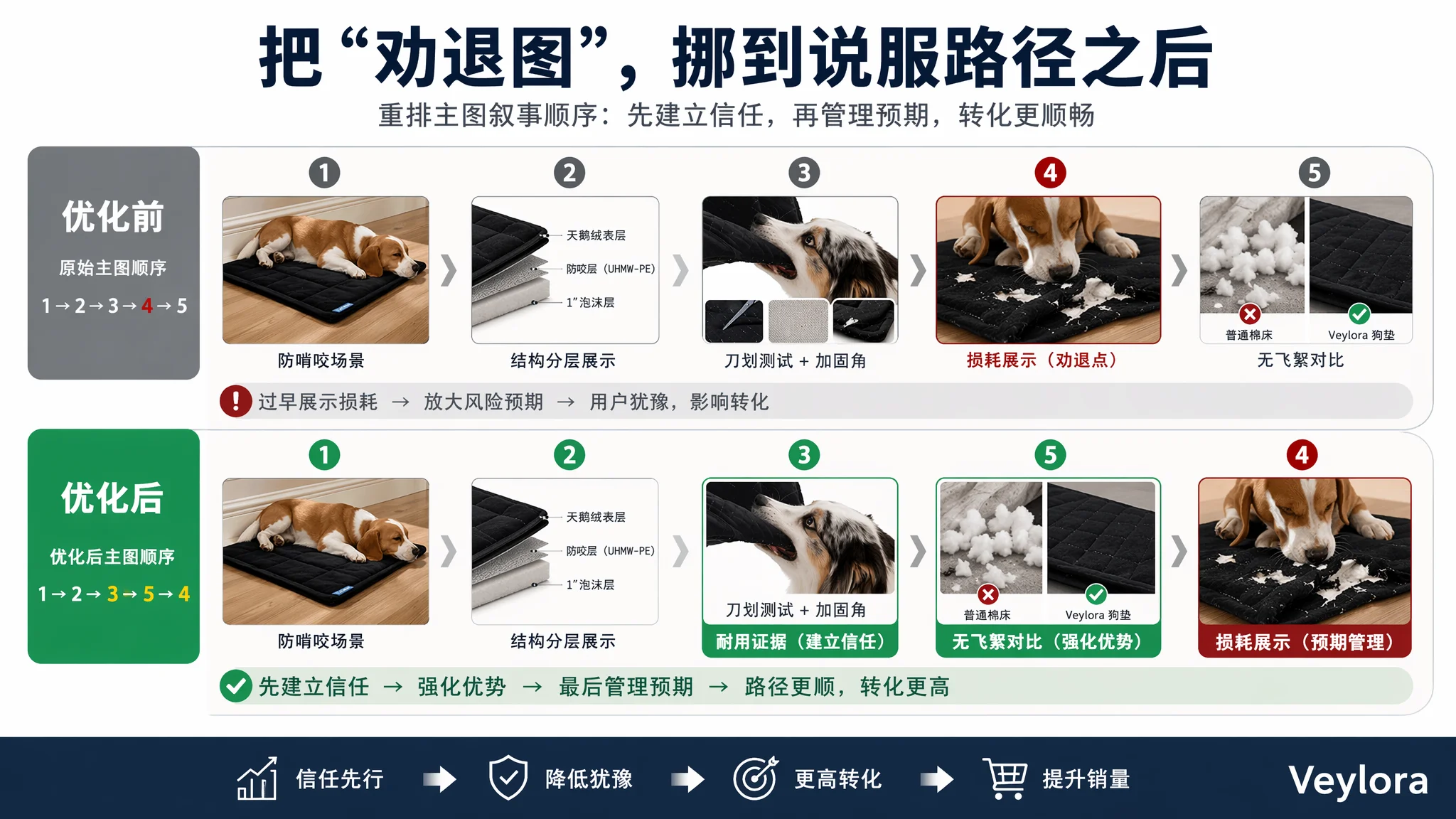 把“劝退图”，挪到说服路径之后

重排主图叙事顺序：先建立信任，再管理预期，转化更顺畅

优化前

原始主图顺序

1→2→3→4→5

1

防啃咬场景

2

天鹅绒表层
防咬层（UHMW-PE）
1"泡沫层

结构分层展示

3

刀划测试 + 加固角

4

损耗展示（劝退点）

5

普通棉床
Veylora 狗垫

无飞絮对比

过早展示损耗 → 放大风险预期 → 用户犹豫，影响转化

优化后

优化后主图顺序

1→2→3→5→4

1

防啃咬场景

2

天鹅绒表层
防咬层（UHMW-PE）
1"泡沫层

结构分层展示

3

刀划测试 + 加固角

耐用证据（建立信任）

5

普通棉床
Veylora 狗垫

无飞絮对比（强化优势）

4

损耗展示（预期管理）

先建立信任 → 强化优势 → 最后管理预期 → 路径更顺，转化更高

信任先行 降低犹豫 更高转化 提升销量

Veylora