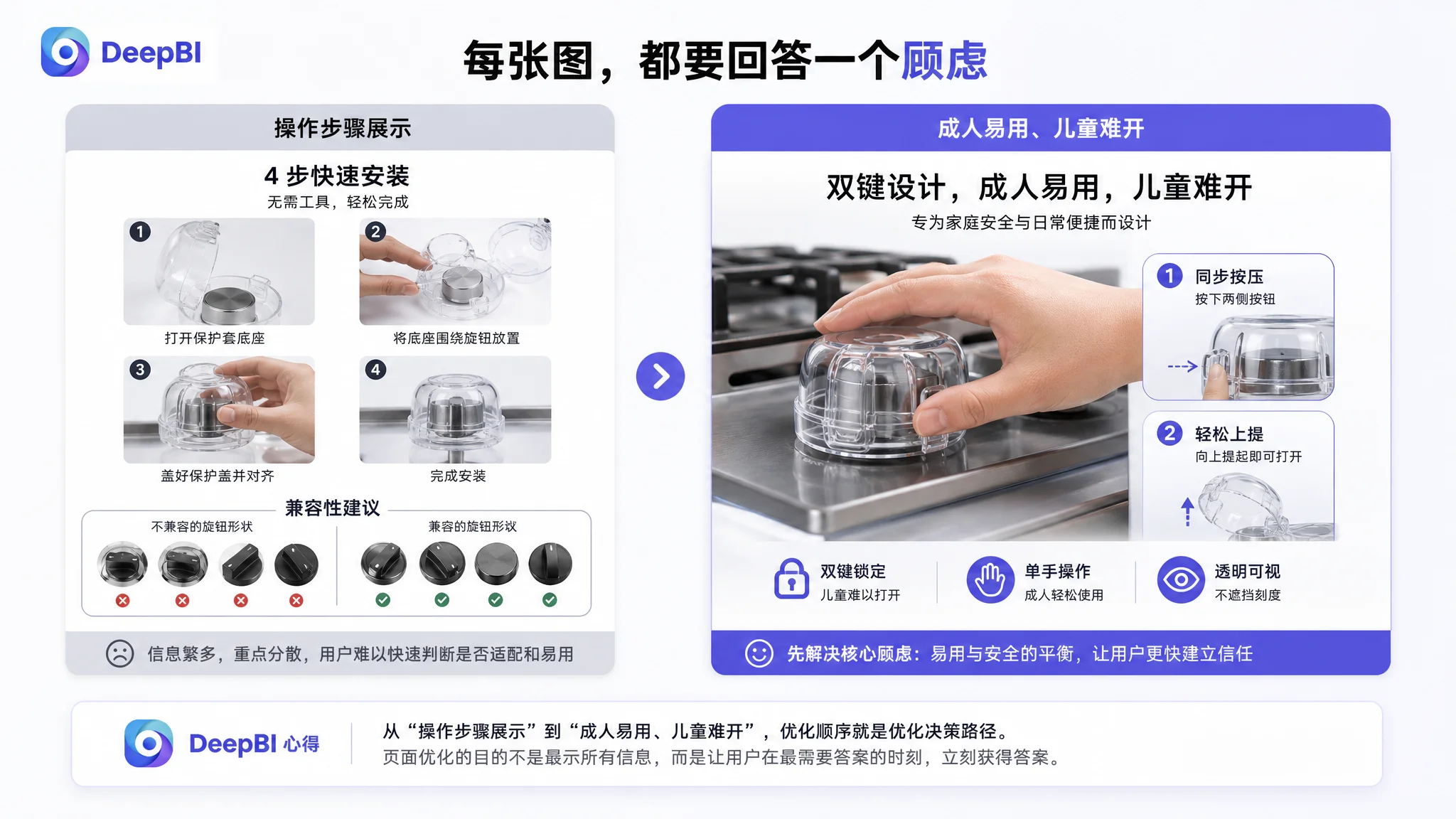 DeepBI

每张图，都要回答一个顾虑

操作步骤展示

4 步快速安装
无需工具，轻松完成

1 打开保护套底座
2 将底座围绕旋钮放置
3 盖好保护盖并对齐
4 完成安装

兼容性建议
不兼容的旋钮形状
兼容的旋钮形状

信息繁多，重点分散，用户难以快速判断是否适配和易用

成人易用、儿童难开

双键设计，成人易用，儿童难开
专为家庭安全与日常便捷而设计

1 同步按压
按下两侧按钮

2 轻松上提
向上提起即可打开

双键锁定
儿童难以打开

单手操作
成人轻松使用

透明可视
不遮挡刻度

先解决核心顾虑：易用与安全的平衡，让用户更快建立信任

DeepBI 心得

从“操作步骤展示”到“成人易用、儿童难开”，优化顺序就是优化决策路径。
页面优化的目的不是最示所有信息，而是让用户在最需要答案的时刻，立刻获得答案。