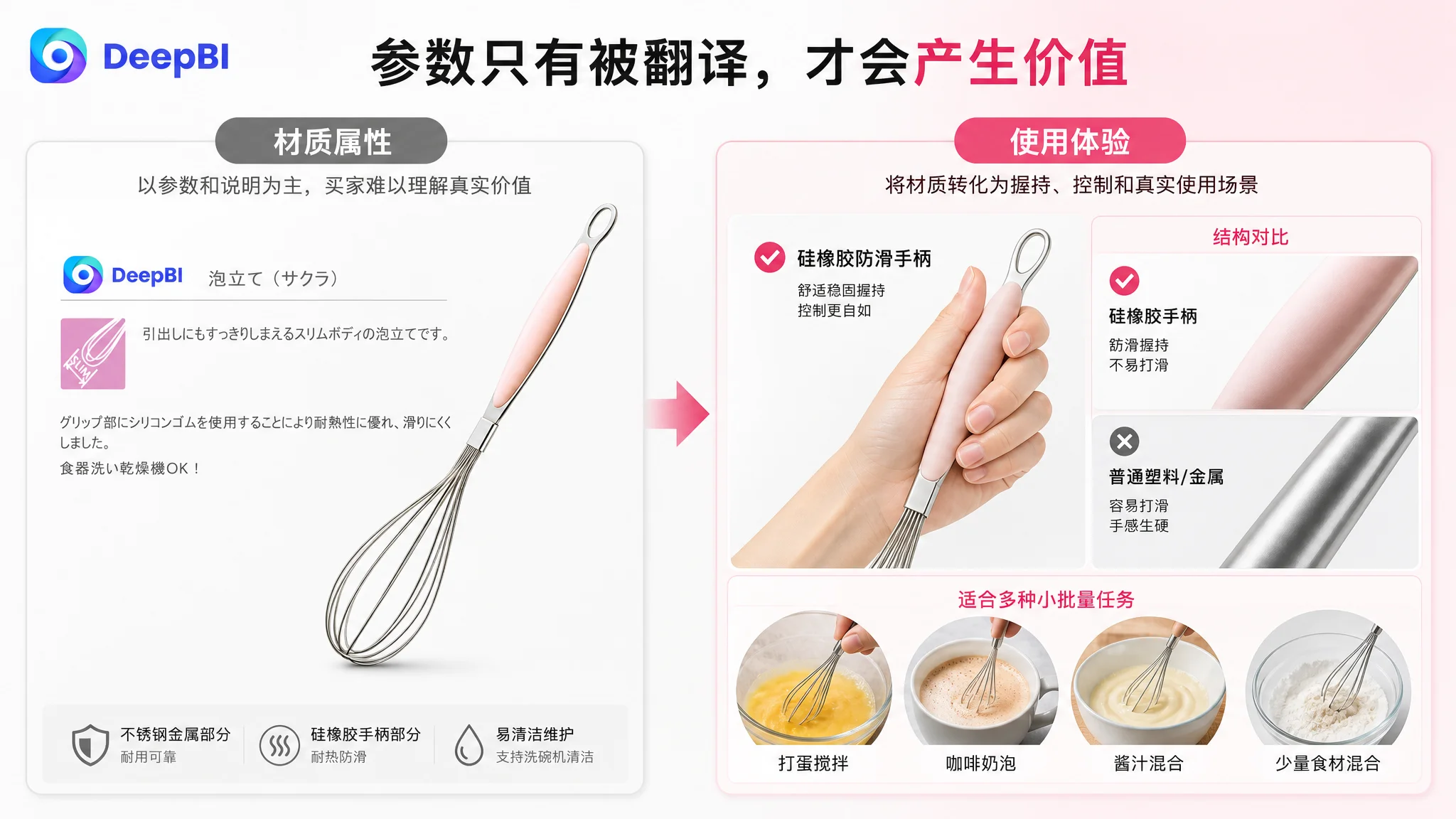 DeepBI

参数只有被翻译，才会产生价值

材质属性

以参数和说明为主，买家难以理解真实价值

DeepBI 泡立て（サクラ）

SLIM

引出しにもすっきりしまえるスリムボディの泡立てです。

グリップ部にシリコンゴムを使用することにより耐熱性に優れ、滑りにくくしました。
食器洗い乾燥機OK！

不锈钢金属部分
耐用可靠

硅橡胶手柄部分
耐热防滑

易清洁维护
支持洗碗机清洁

使用体验

将材质转化为握持、控制和真实使用场景

硅橡胶防滑手柄
舒适稳固握持
控制更自如

结构对比

硅橡胶手柄
防滑握持
不易打滑

普通塑料/金属
容易打滑
手感生硬

适合多种小批量任务

打蛋搅拌

咖啡奶泡

酱汁混合

少量食材混合