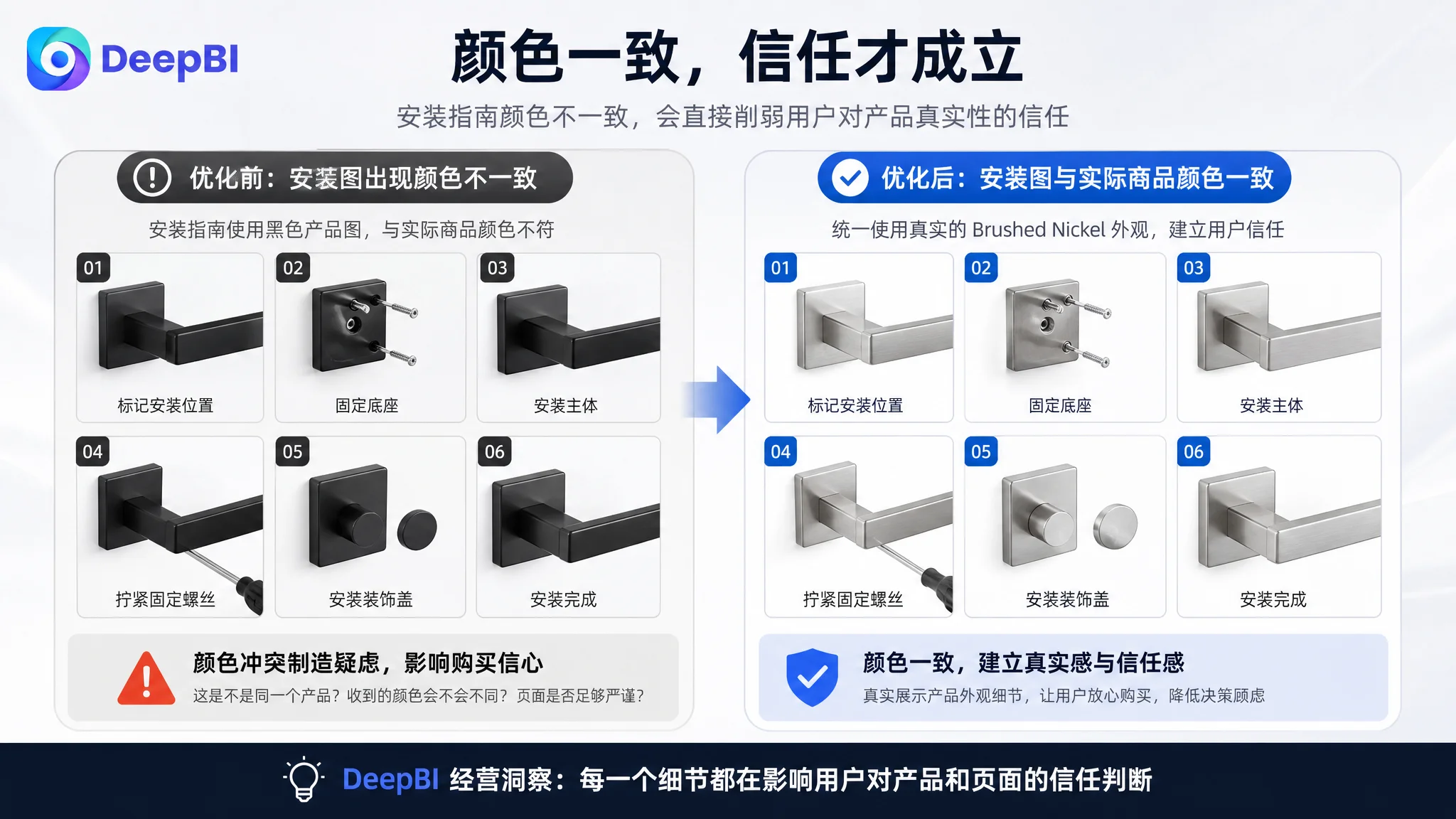 DeepBI

颜色一致，信任才成立

安装指南颜色不一致，会直接削弱用户对产品真实性的信任

优化前：安装图出现颜色不一致

安装指南使用黑色产品图，与实际商品颜色不符

01 标记安装位置

02 固定底座

03 安装主体

04 拧紧固定螺丝

05 安装装饰盖

06 安装完成

颜色冲突制造疑虑，影响购买信心

这是不是同一个产品？收到的颜色会不会不同？页面是否足够严谨？

优化后：安装图与实际商品颜色一致

统一使用真实的 Brushed Nickel 外观，建立用户信任

01 标记安装位置

02 固定底座

03 安装主体

04 拧紧固定螺丝

05 安装装饰盖

06 安装完成

颜色一致，建立真实感与信任感

真实展示产品外观细节，让用户放心购买，降低决策顾虑

DeepBI 经营洞察：每一个细节都在影响用户对产品和页面的信任判断