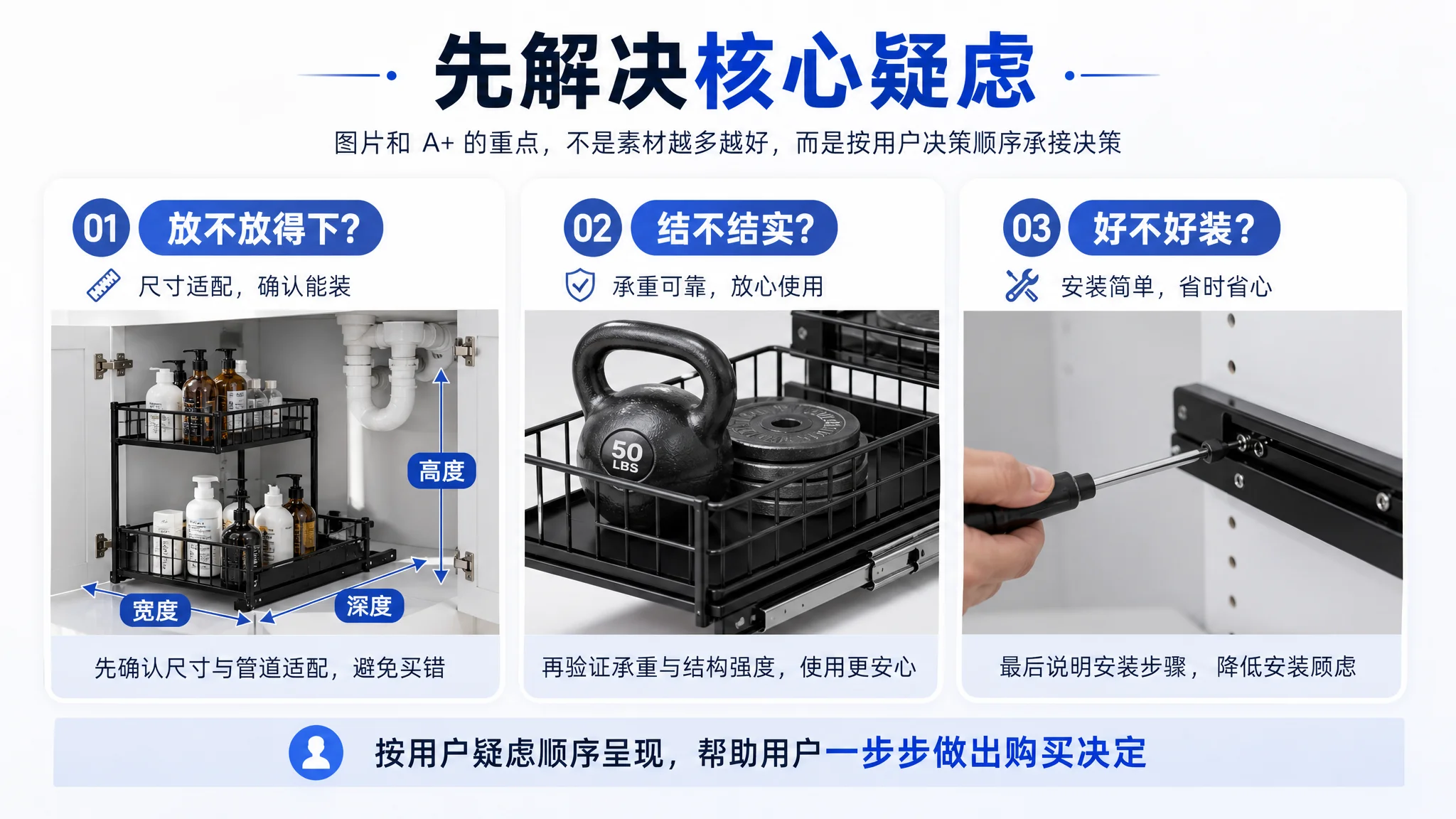 先解决核心疑虑

图片和A+的重点，不是素材越多越好，而是按用户决策顺序承接决策

01 放不放得下?

尺寸适配，确认能装

高度

宽度

深度

先确认尺寸与管道适配，避免买错

02 结不结实?

承重可靠，放心使用

50 LBS

再验证承重与结构强度，使用更安心

03 好不好装?

安装简单，省时省心

最后说明安装步骤，降低安装顾虑

按用户疑虑顺序呈现，帮助用户一步步做出购买决定